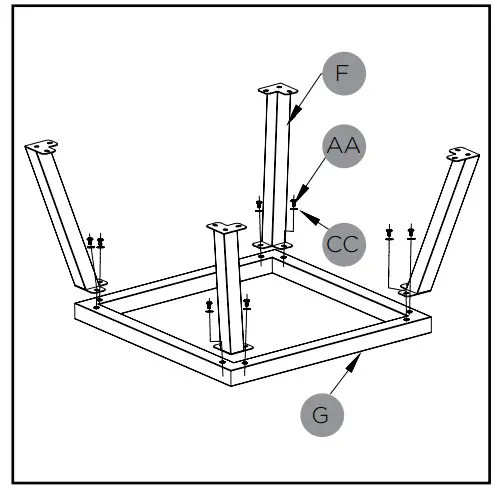 F
AA
CC
G