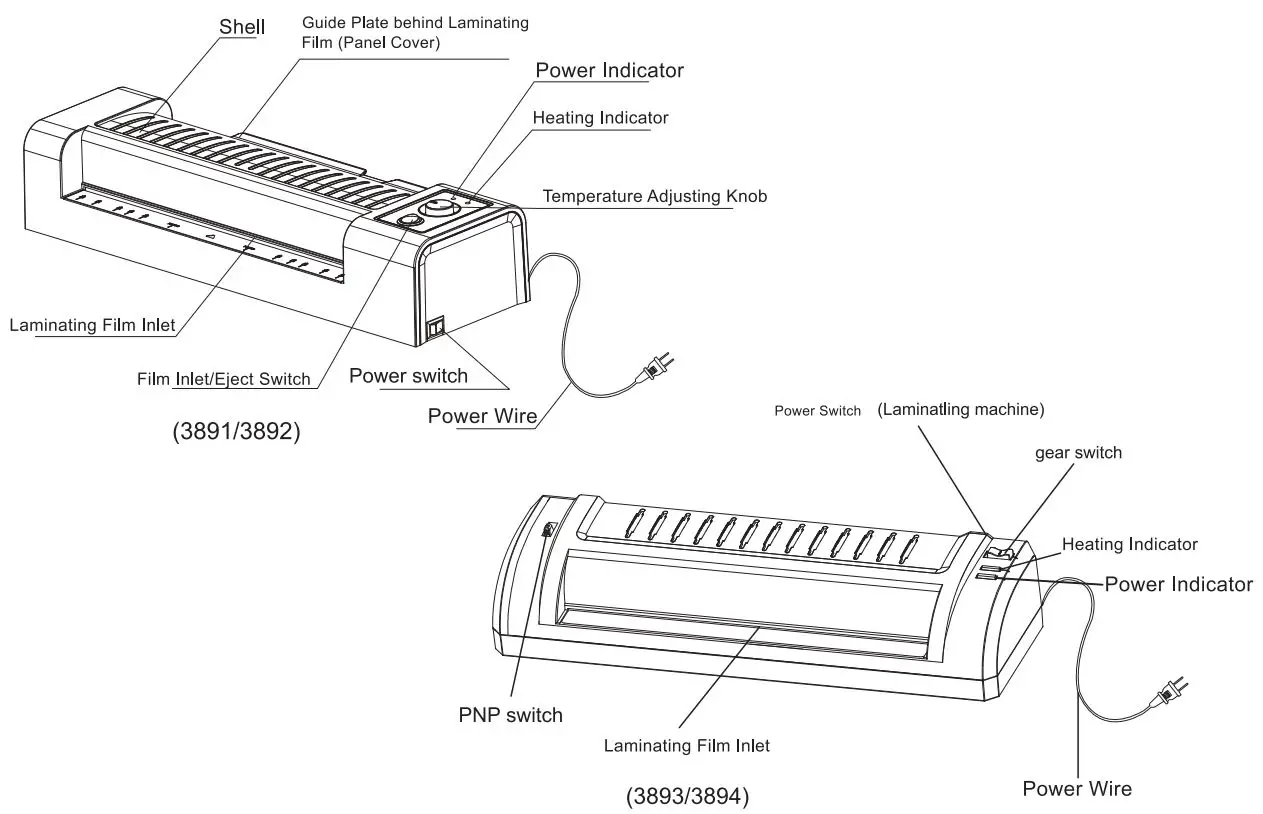 Shell
Guide Plate behind Laminating Film (Panel Cover)
Power Indicator
Heating Indicator
Temperature Adjusting Knob
Laminating Film Inlet
Film Inlet/Eject Switch
Power switch
Power Wire
(3891/3892)

Power Switch
(Laminatling machine)
gear switch
Heating Indicator
Power Indicator
PNP switch
Laminating Film Inlet
Power Wire
(3893/3894)