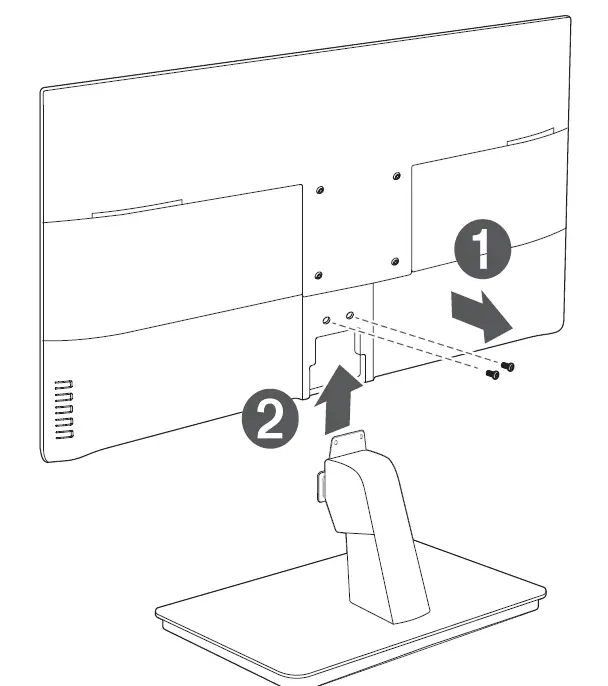 1
2