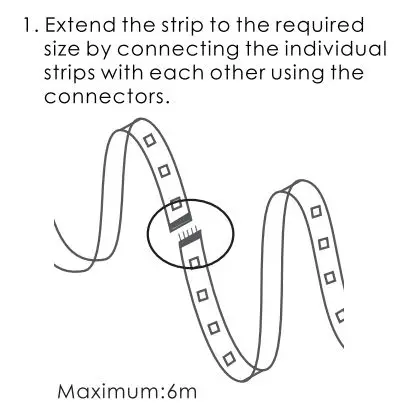 1. Extend the strip to the required size by connecting the individual strips with each other using the connectors.

Maximum:6m