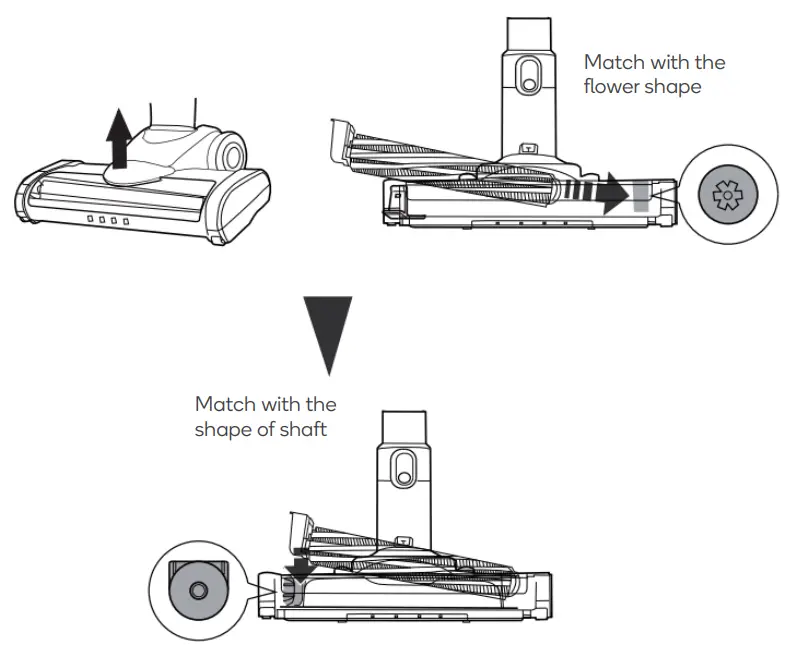 Match with the flower shape

Match with the shape of shaft