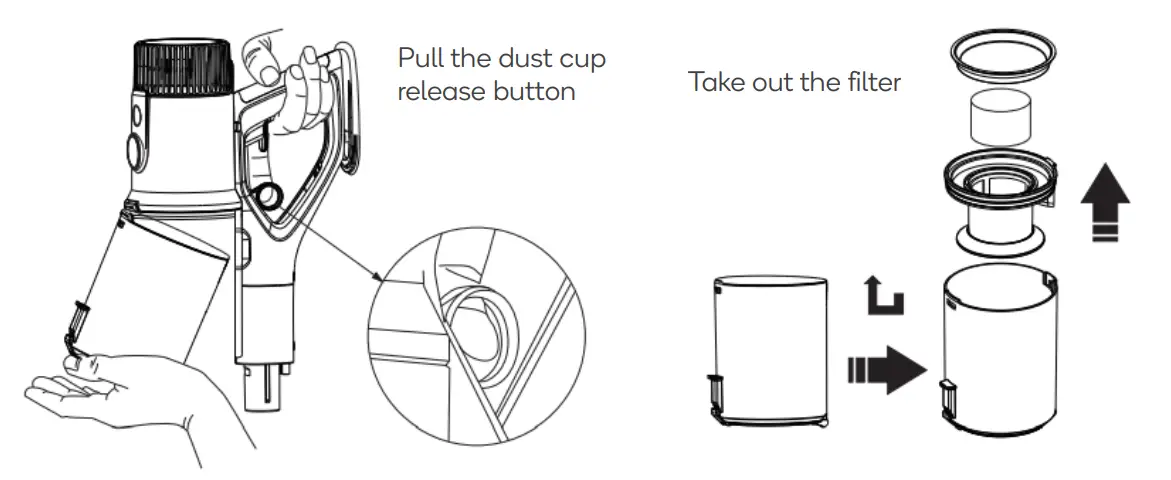 Pull the dust cup release button

Take out the filter