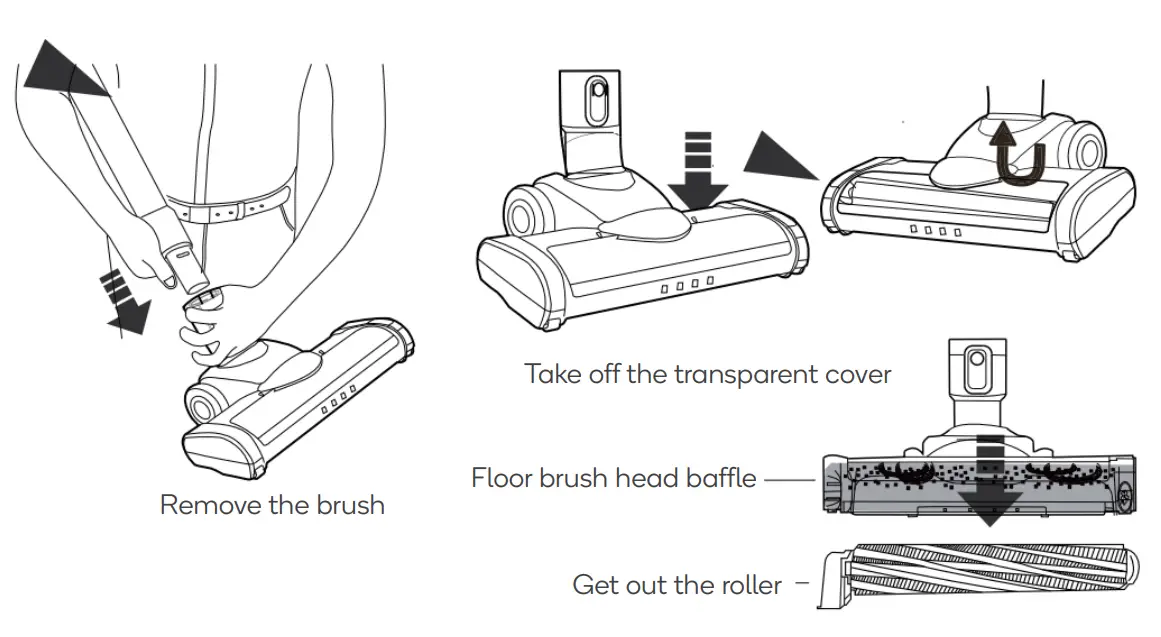 Remove the brush

Take off the transparent cover

Floor brush head baffle

Get out the roller