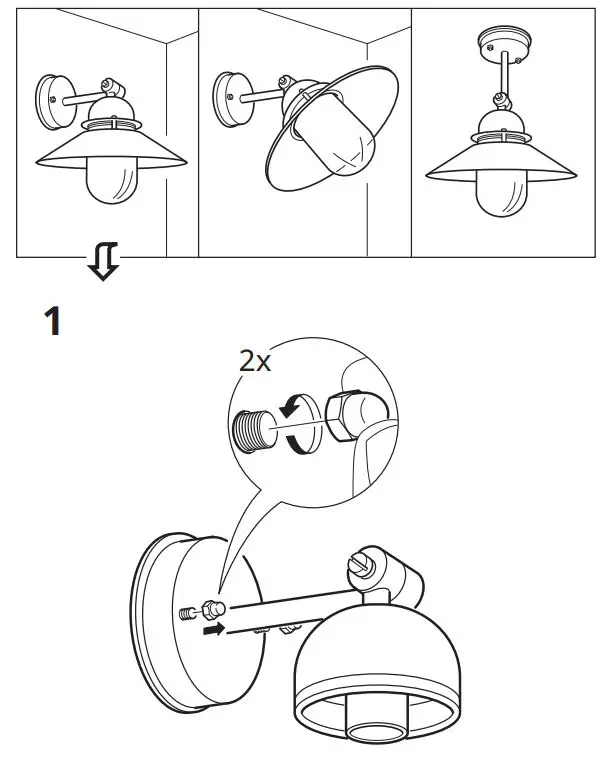 1

2x