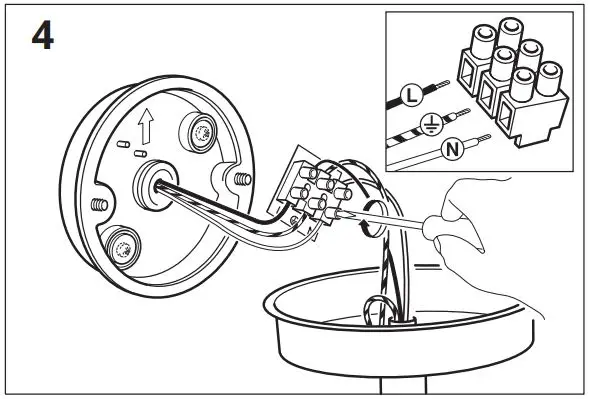 4

L

N