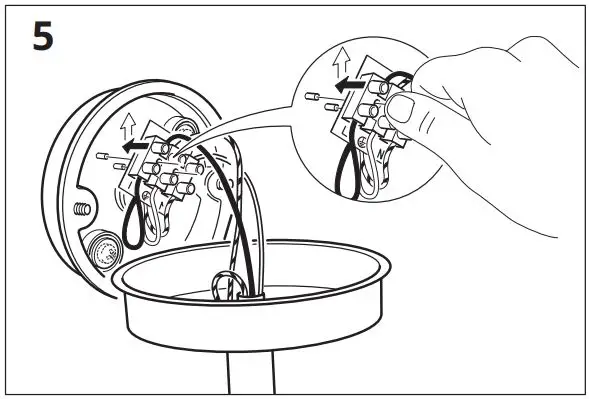 5