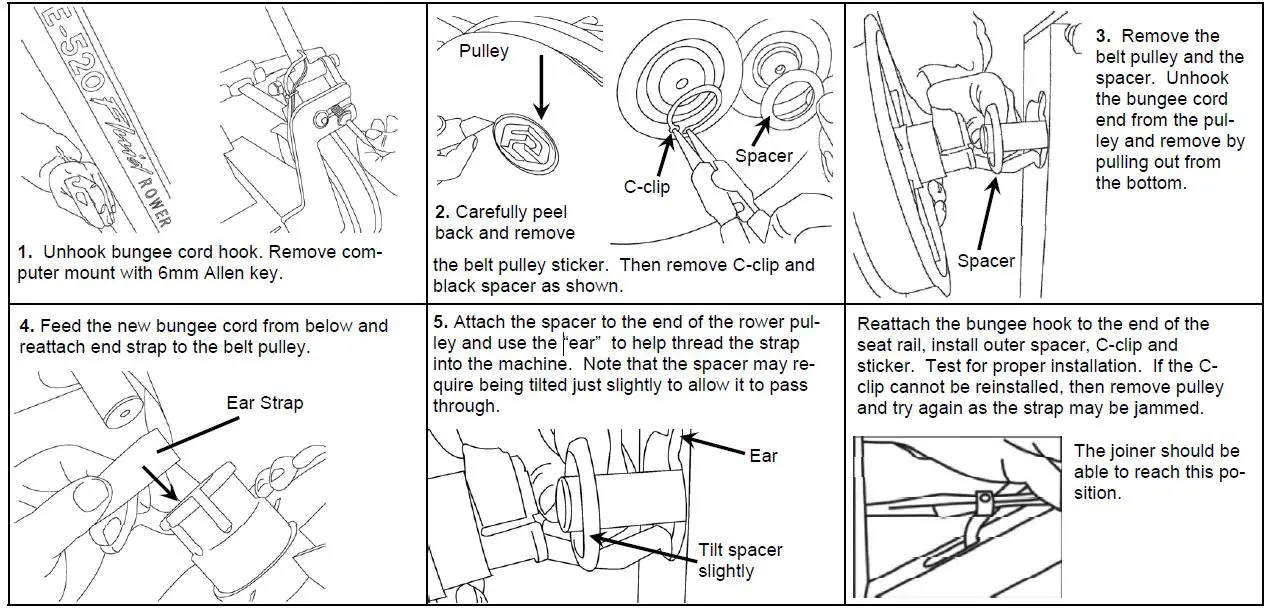 E-520 Fluid ROWER

1. Unhook bungee cord hook. Remove computer mount with 6mm Allen key.

Pulley

C-clip

Spacer

2. Carefully peel back and remove

the belt pulley sticker. Then remove C-clip and black spacer as shown.

3. Remove the belt pulley and the spacer. Unhook the bungee cord end from the pulley and remove by pulling out from the bottom.

Spacer

4. Feed the new bungee cord from below and reattach end strap to the belt pulley.

Ear Strap

5. Attach the spacer to the end of the rower pulley and use the "ear" to help thread the strap into the machine. Note that the spacer may require being tilted just slightly to allow it to pass through.

Ear

Tilt spacer slightly

Reattach the bungee hook to the end of the seat rail, install outer spacer, C-clip and sticker. Test for proper installation. If the C-clip cannot be reinstalled, then remove pulley and try again as the strap may be jammed.

The joiner should be able to reach this position.