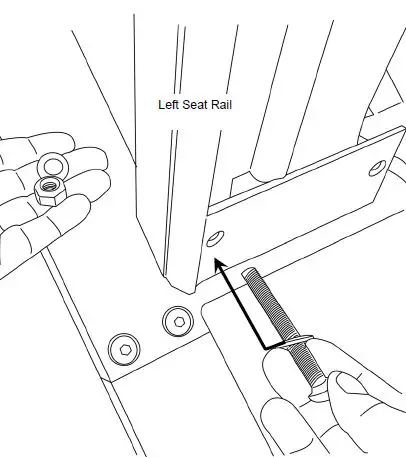 Left Seat Rail