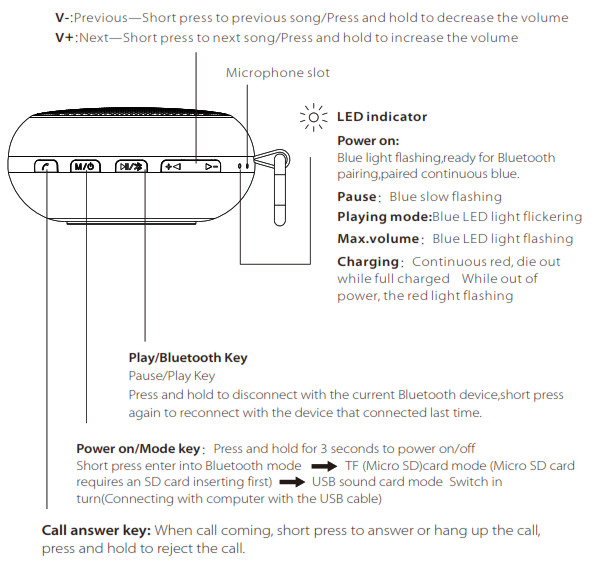 V-:Previous—Short press to previous song/Press and hold to decrease the volume
V+:Next—Short press to next song/Press and hold to increase the volume

Microphone slot

M/⏻

LED indicator

Power on:
Blue light flashing,ready for Bluetooth pairing,paired continuous blue.

Pause: Blue slow flashing

Playing mode:Blue LED light flickering

Max.volume: Blue LED light flashing

Charging: Continuous red, die out while full charged While out of power, the red light flashing

Play/Bluetooth Key
Pause/Play Key
Press and hold to disconnect with the current Bluetooth device,short press again to reconnect with the device that connected last time.

Power on/Mode key: Press and hold for 3 seconds to power on/off
Short press enter into Bluetooth mode → TF (Micro SD)card mode (Micro SD card requires an SD card inserting first) → USB sound card mode Switch in turn(Connecting with computer with the USB cable)

Call answer key: When call coming, short press to answer or hang up the call, press and hold to reject the call.