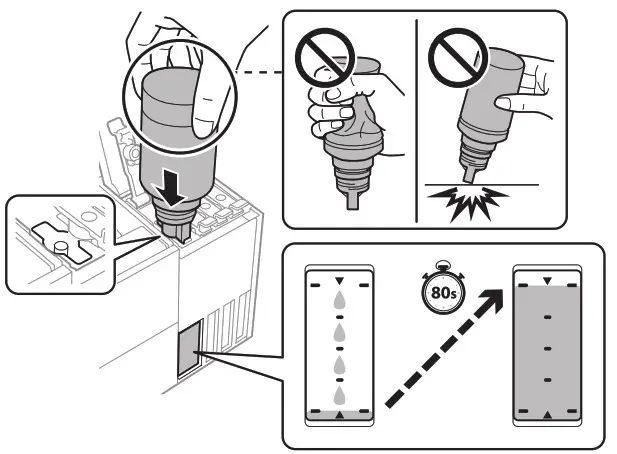 80s