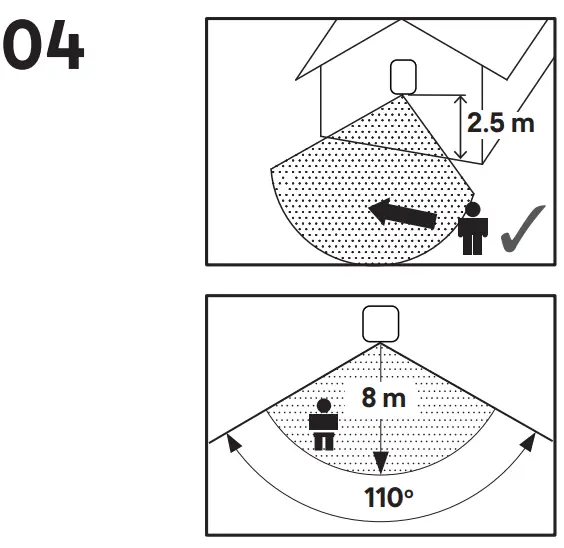 04

2.5 m

8 m

110°