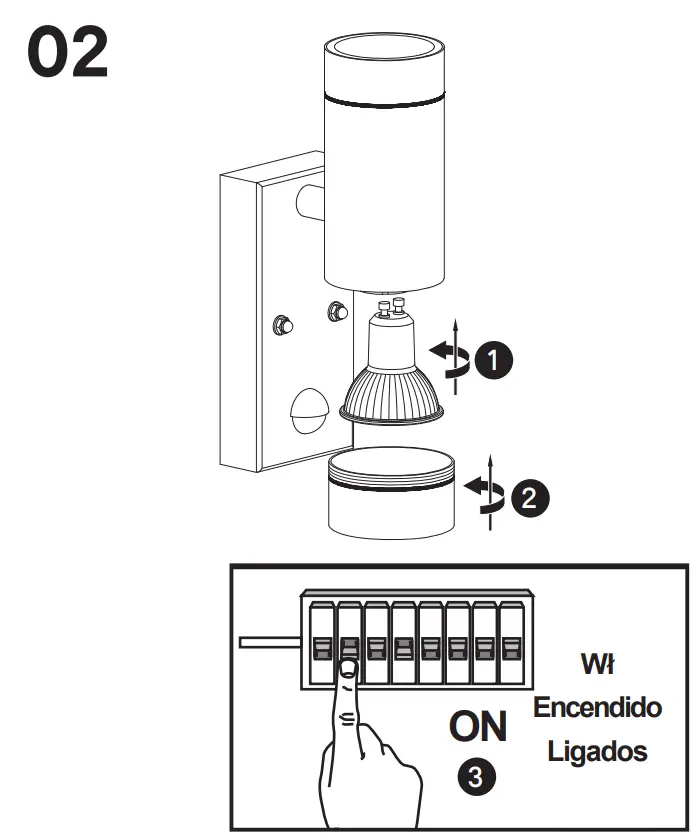 02

1

2

ON

3

Wł
Encendido
Ligados