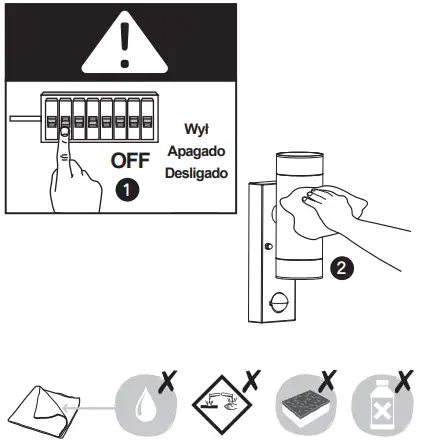 OFF

Wył
Apagado
Desligado

1

2