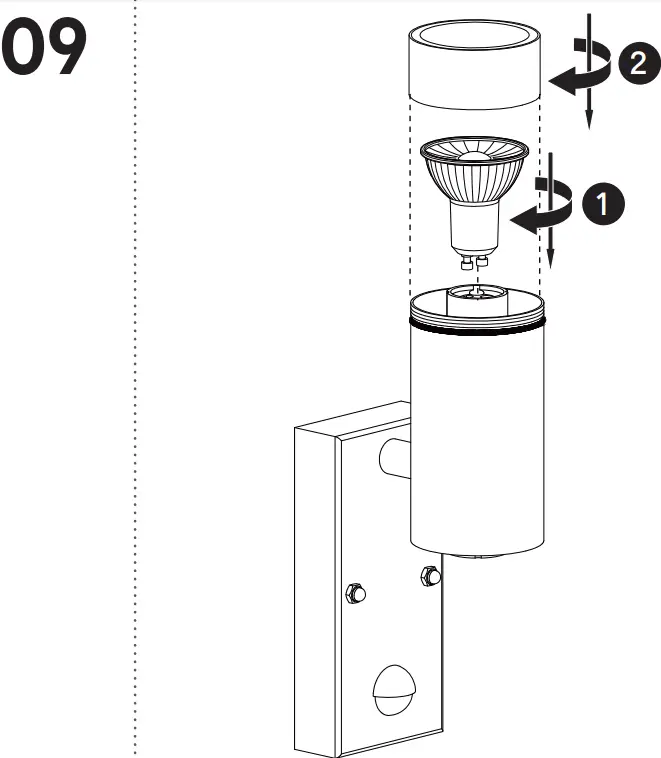 09

2

1