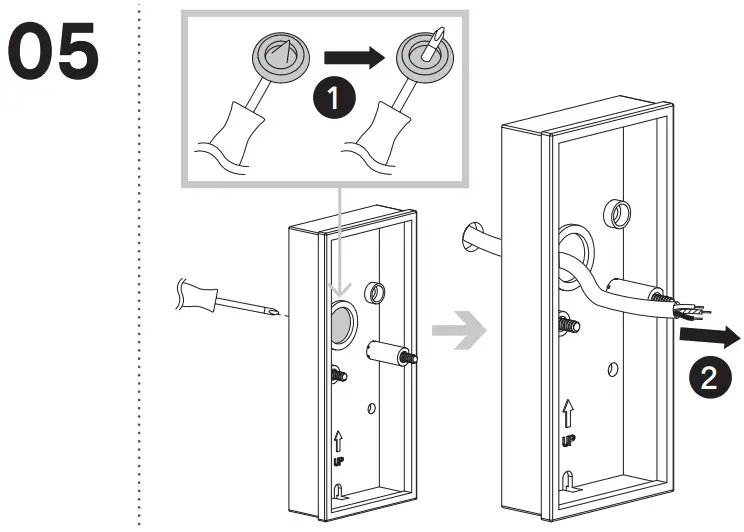 05

1

UP

UP

2