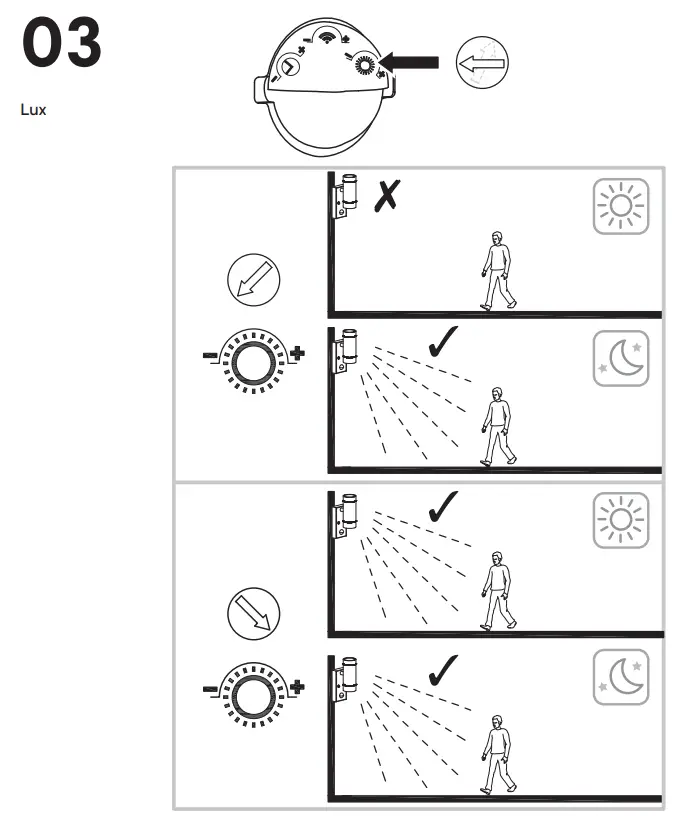 03

Lux