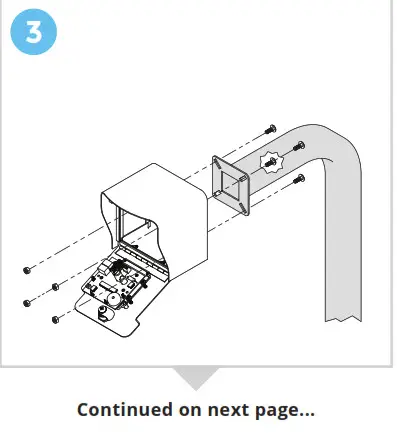 3

Continued on next page...