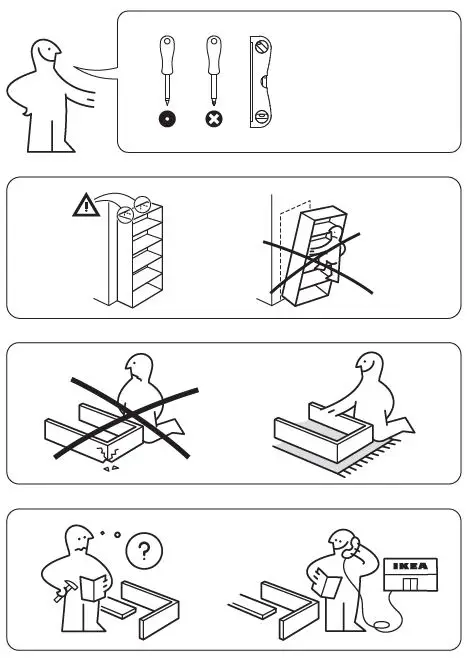 ?

IKEA