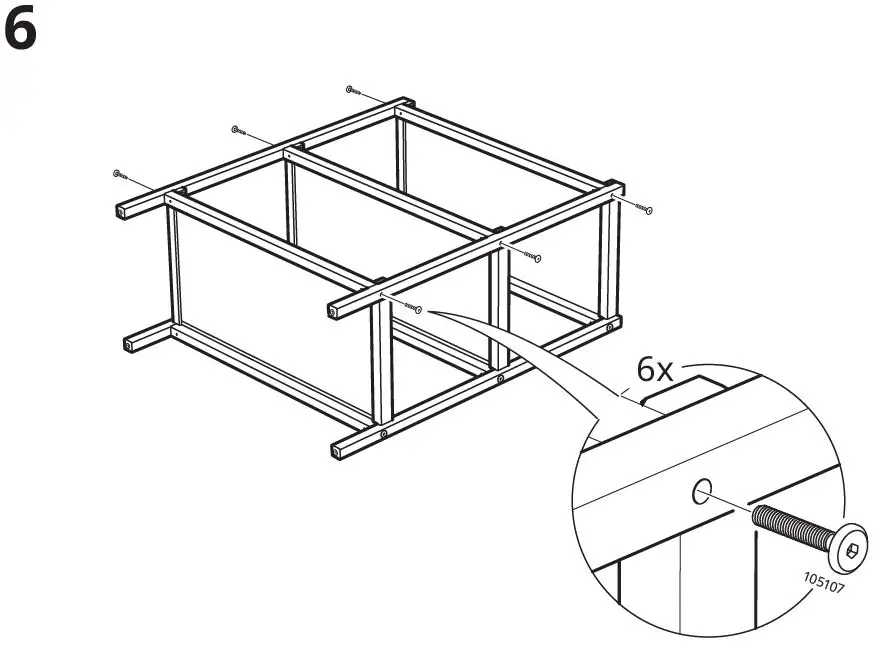 6

6x

105107