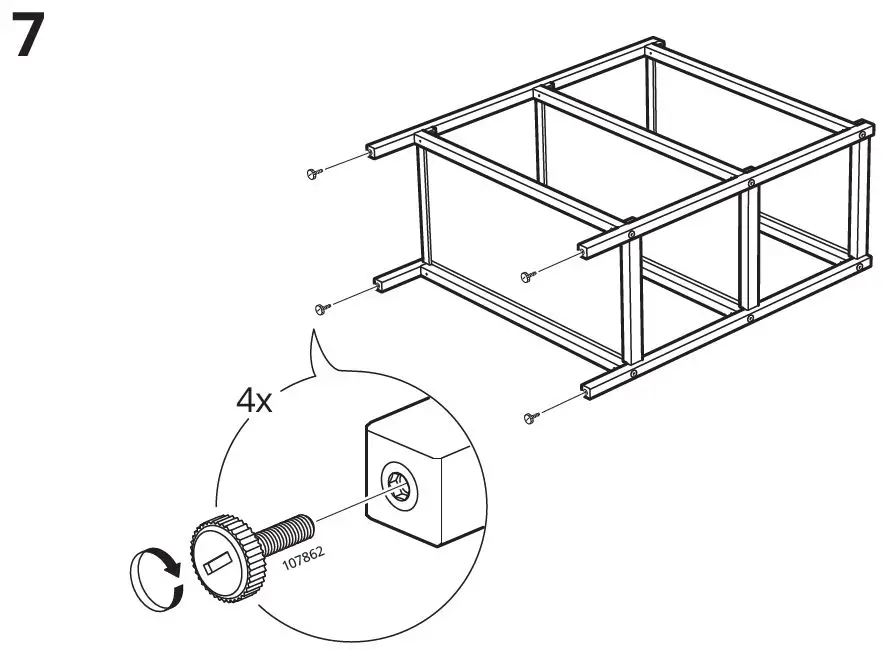 7

4x

107862