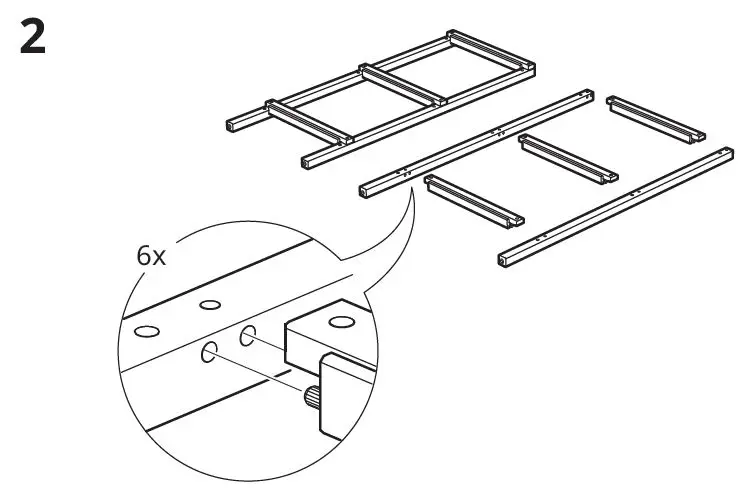 2

6x