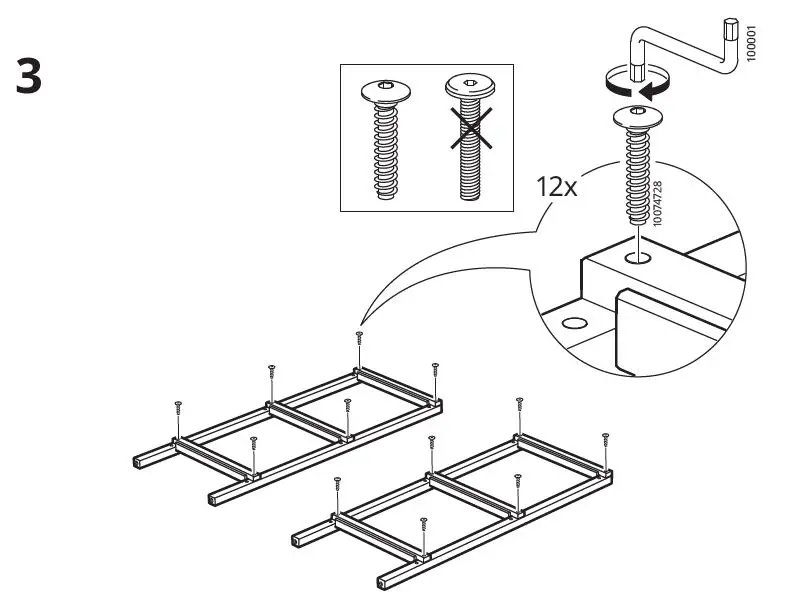 3

100001

12x

10074728