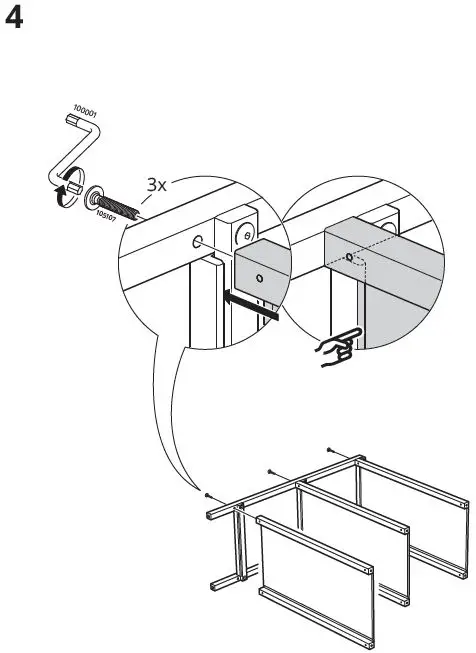 4

100001

105107

3x