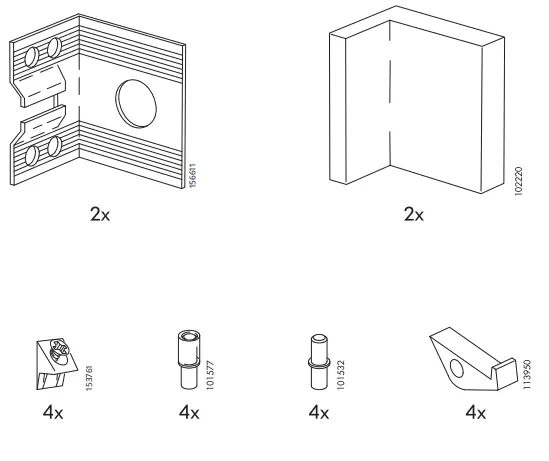 156611

2x

102220

2x

153761

4x

101577

4x

101532

4x

113950

4x