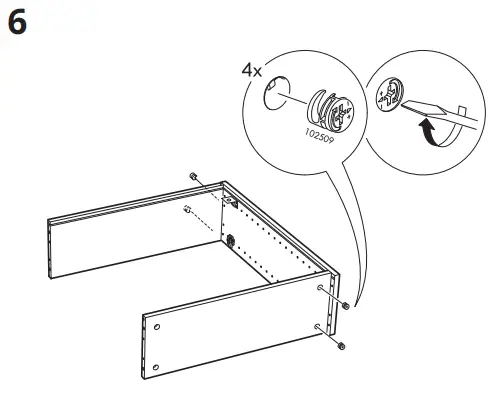 6

4x

102509