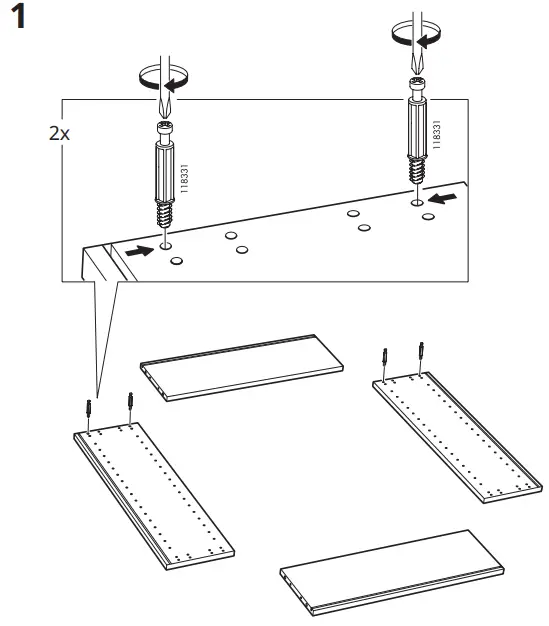 1

2x

118331

118331