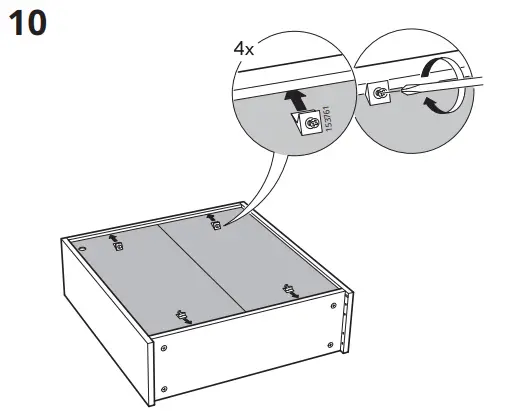 10

4x

153761