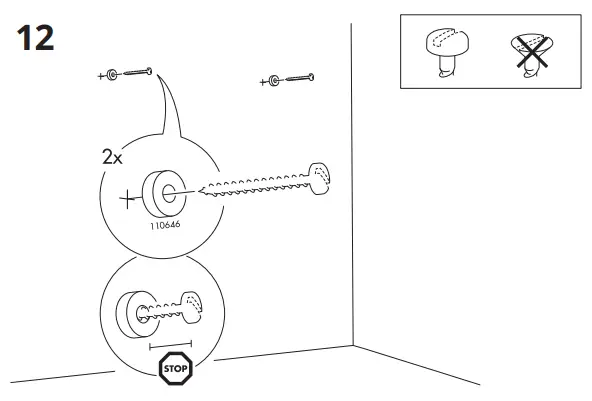 12

2x

110646

STOP