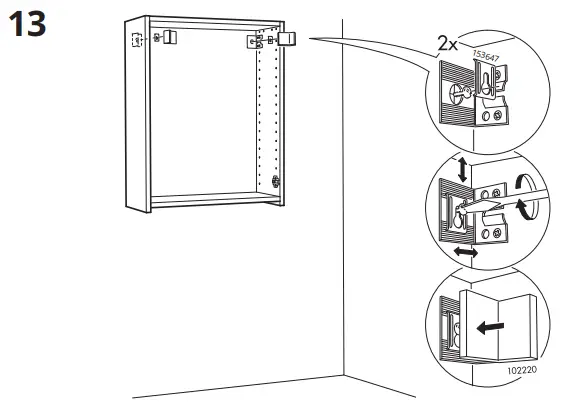 13

2x

153647

102220