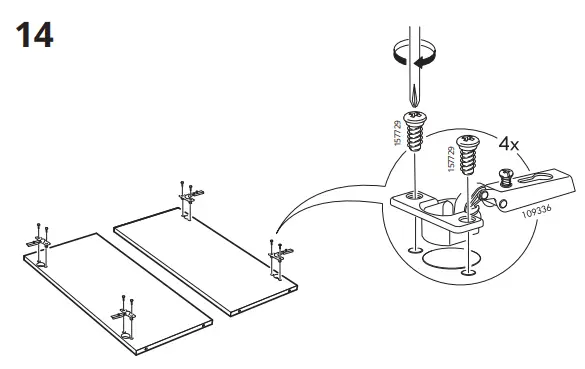 14

157729

157729

4x

109336