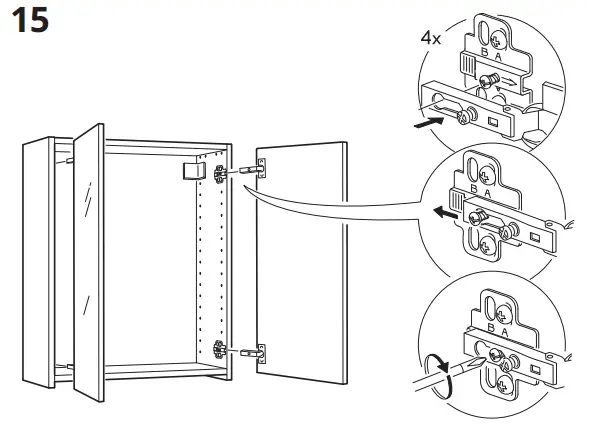 15

4x

B A

B A

B A