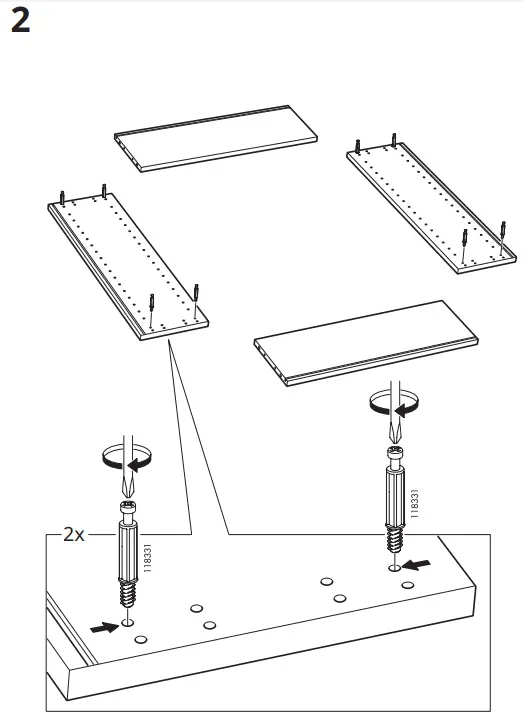 2

2x

118331

118331