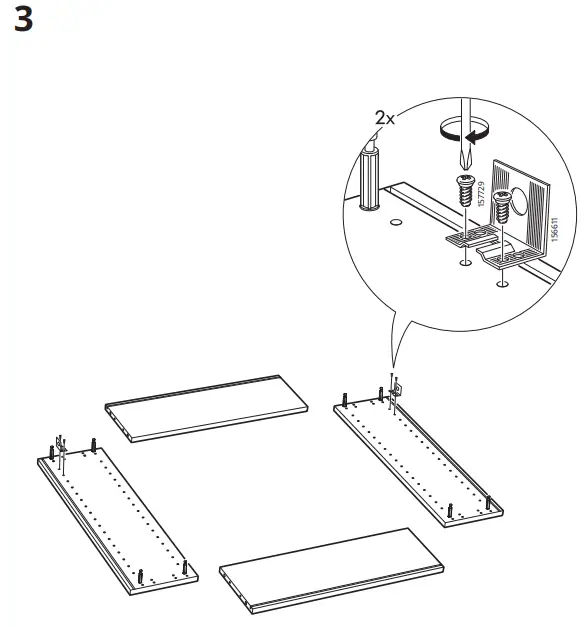 3

2x

157729

156611