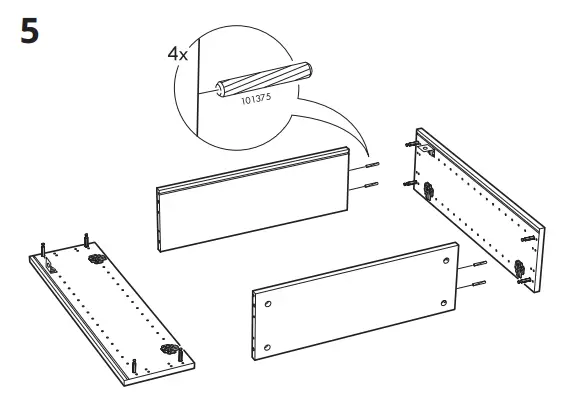 5

4x

101375