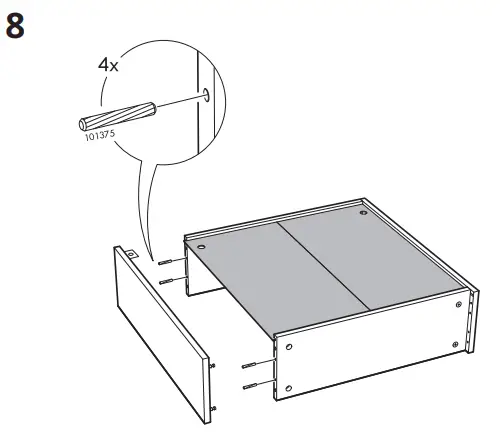 8

4x

101375