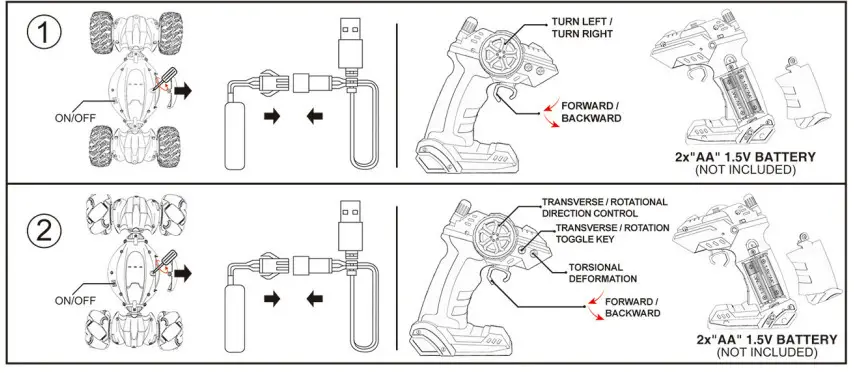 1

ON/OFF

TURN LEFT / TURN RIGHT

FORWARD / BACKWARD

2x"AA" 1.5V BATTERY (NOT INCLUDED)

2

ON/OFF

TRANSVERSE / ROTATIONAL DIRECTION CONTROL

TRANSVERSE / ROTATION TOGGLE KEY

TORSIONAL DEFORMATION

FORWARD / BACKWARD

2x"AA" 1.5V BATTERY (NOT INCLUDED)