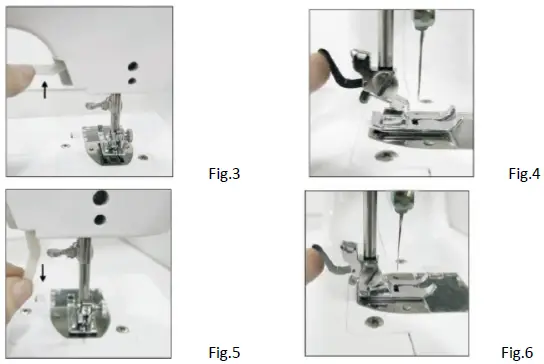 Fig.3

Fig.4

Fig.5

Fig.6