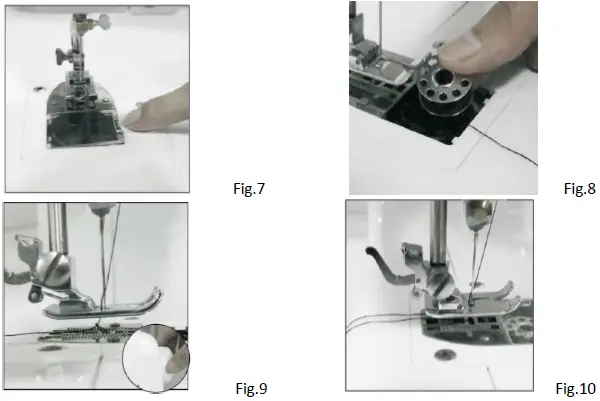 Fig.7

Fig.8

Fig.9

Fig.10