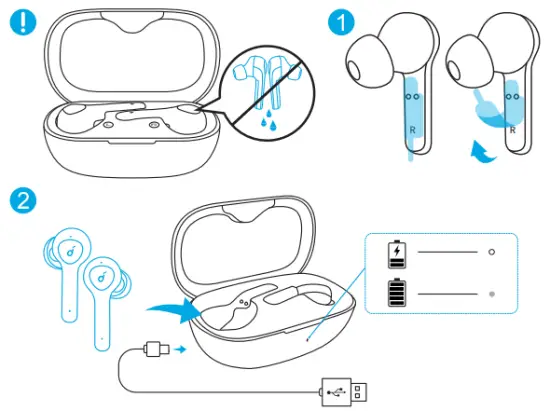 !

1

R

R

2