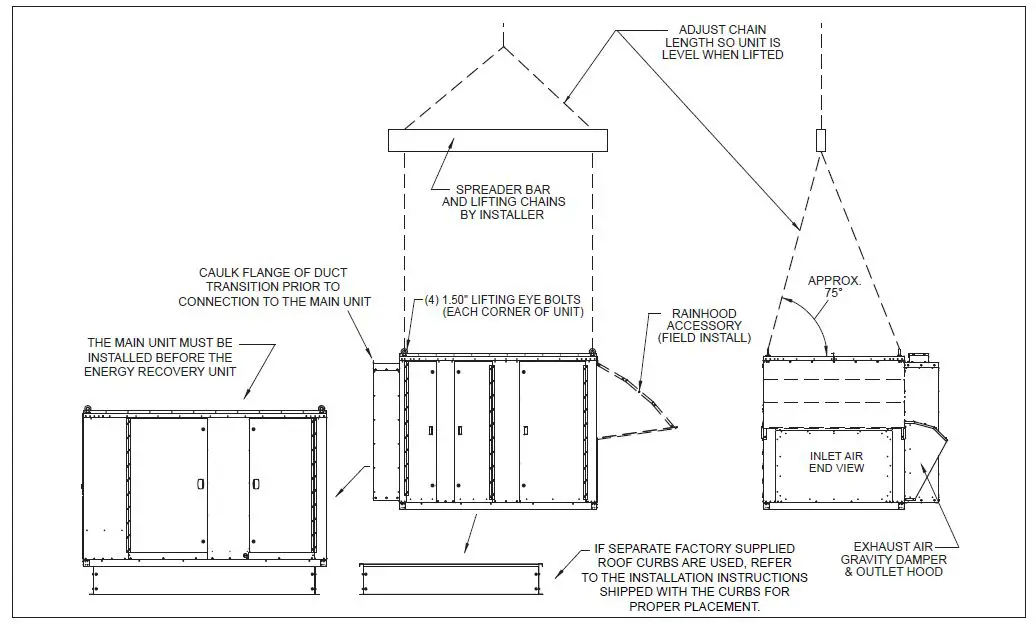 ADJUST CHAIN LENGTH SO UNIT IS LEVEL WHEN LIFTED

SPREADER BAR AND LIFTING CHAINS BY INSTALLER

CAULK FLANGE OF DUCT TRANSITION PRIOR TO CONNECTION TO THE MAIN UNIT

(4) 1.50" LIFTING EYE BOLTS (EACH CORNER OF UNIT)

RAINHOOD ACCESSORY (FIELD INSTALL)

APPROX. 75°

THE MAIN UNIT MUST BE INSTALLED BEFORE THE ENERGY RECOVERY UNIT

INLET AIR END VIEW

EXHAUST AIR GRAVITY DAMPER & OUTLET HOOD

IF SEPARATE FACTORY SUPPLIED ROOF CURBS ARE USED, REFER TO THE INSTALLATION INSTRUCTIONS SHIPPED WITH THE CURBS FOR PROPER PLACEMENT.