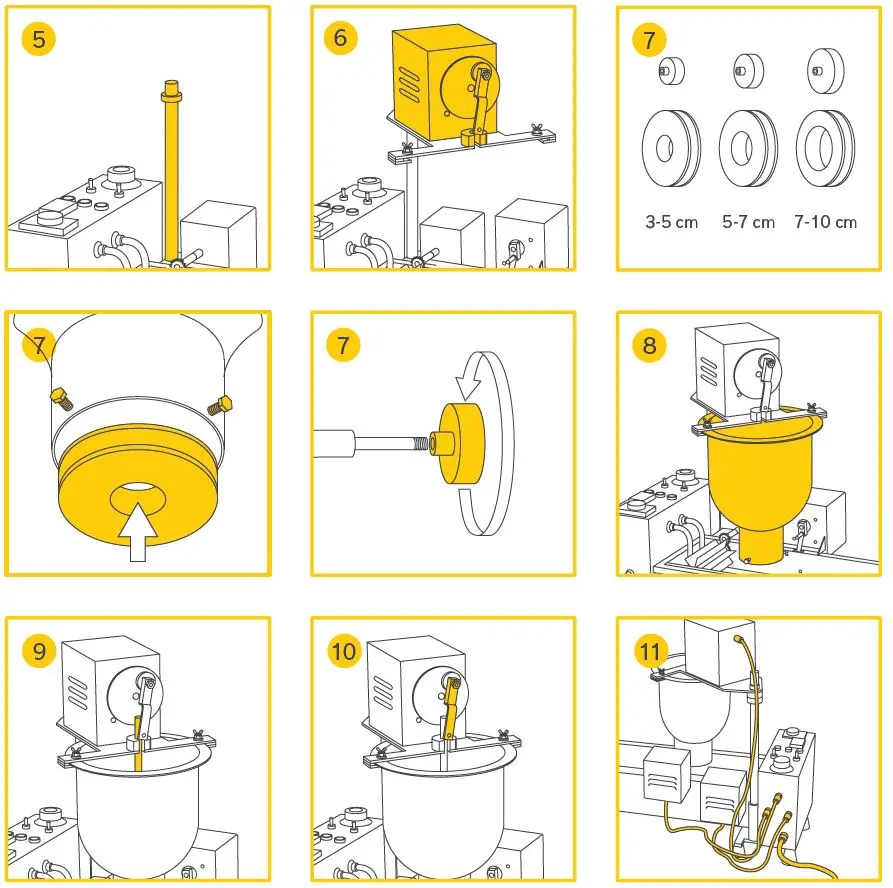 5

6

7

3-5 cm

5-7 cm

7-10 cm

7

7

8

9

10

11