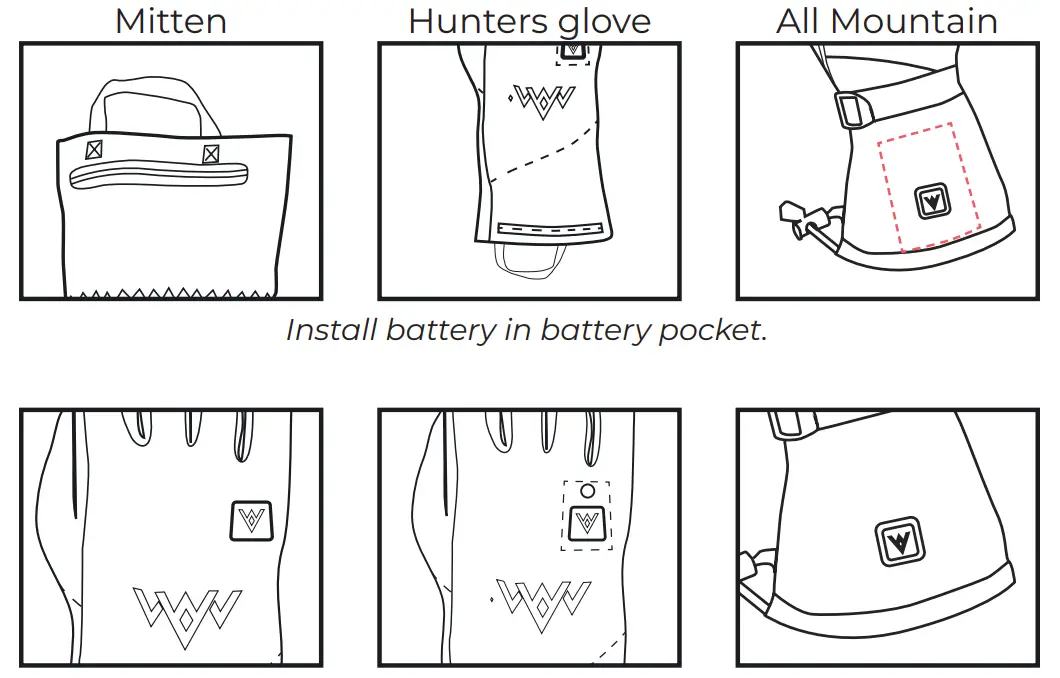 Mitten

Hunters glove

All Mountain

Install battery in battery pocket.