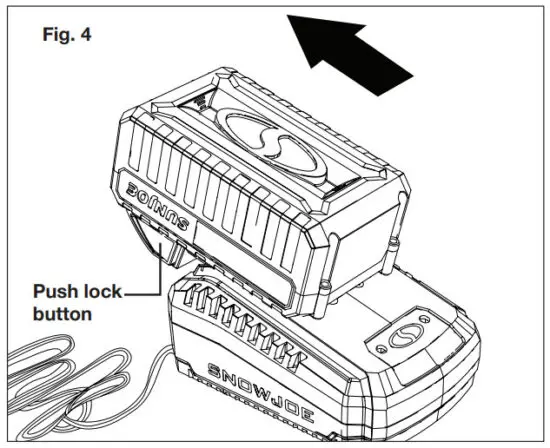 Fig. 4

SUNJOE

Push lock button

SNOWJOE