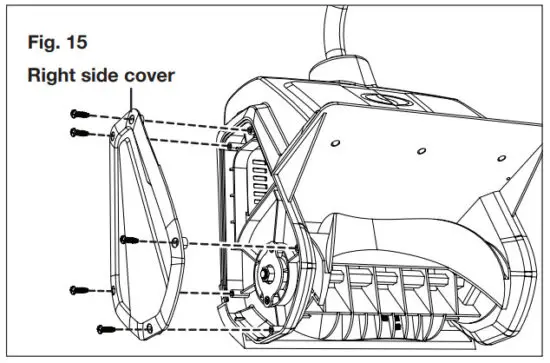 Fig. 15

Right side cover