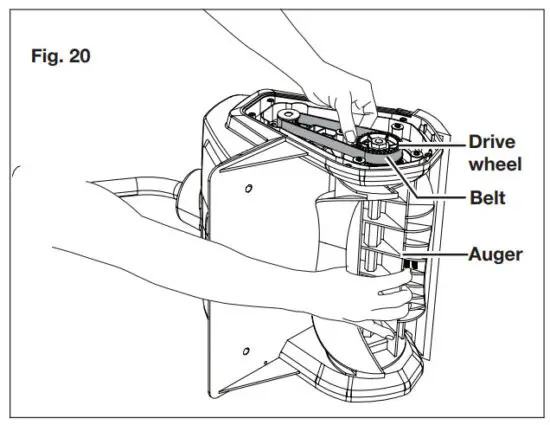 Fig. 20

Drive wheel

Belt

Auger