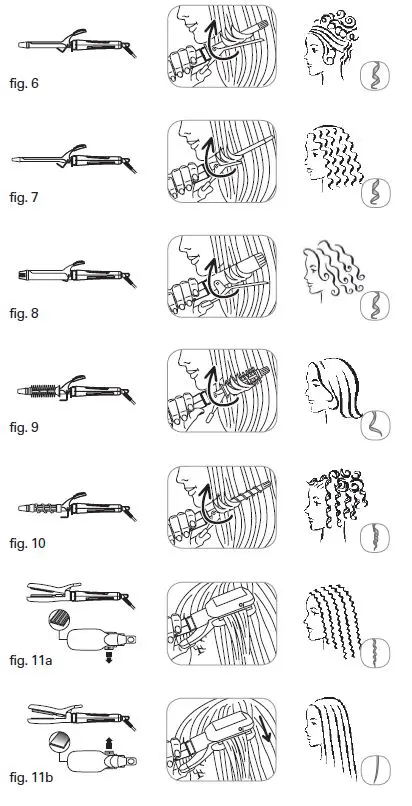 fig. 6

fig. 7

fig. 8

fig. 9

fig. 10

fig. 11a

fig. 11b